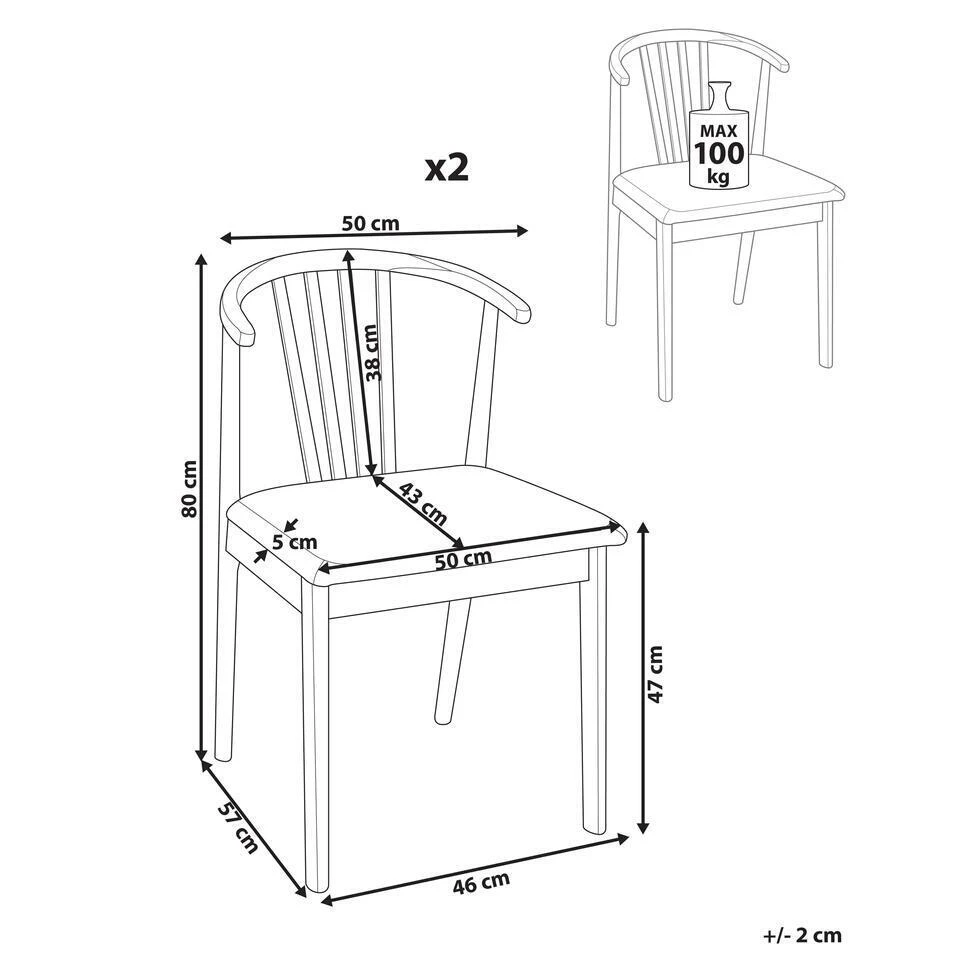 MAX
100
kg

x2

50 cm

38 cm

80 cm

43 cm

5 cm

50 cm

47 cm

57 cm

46 cm

+/- 2 cm