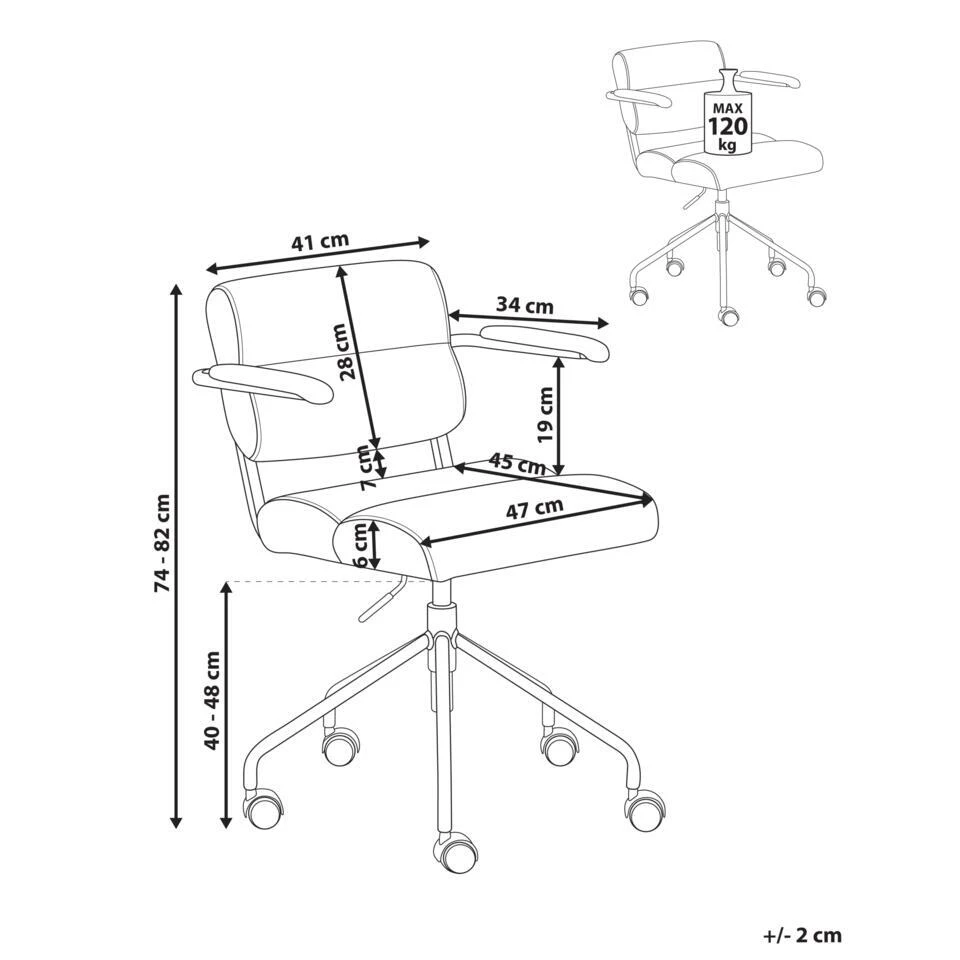 MAX
120
kg

41 cm

34 cm

28 cm

19 cm

7 cm

45 cm

47 cm

6 cm

74 - 82 cm

40 - 48 cm

+/- 2 cm